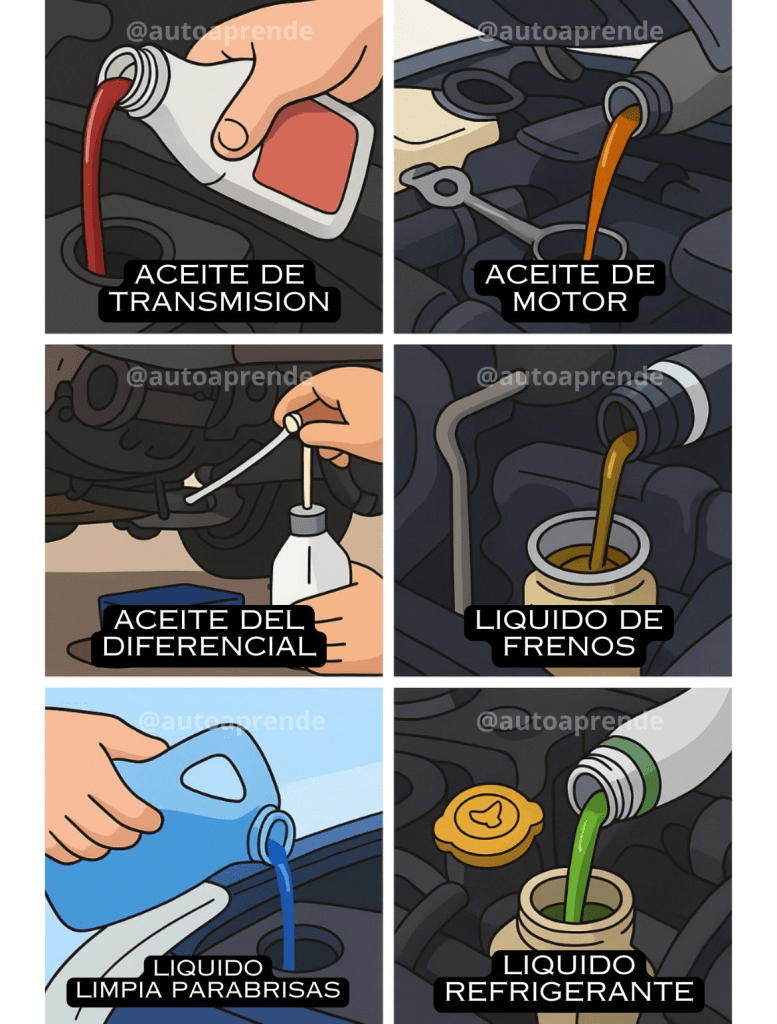 @autoaprende
ACEITE DE TRANSMISION

@autoaprende
ACEITE DE MOTOR

@autoaprende
ACEITE DEL DIFERENCIAL

@autoaprende
LIQUIDO DE FRENOS

@autoaprende
LIQUIDO LIMPIA PARABRISAS

@autoaprende
LIQUIDO REFRIGERANTE