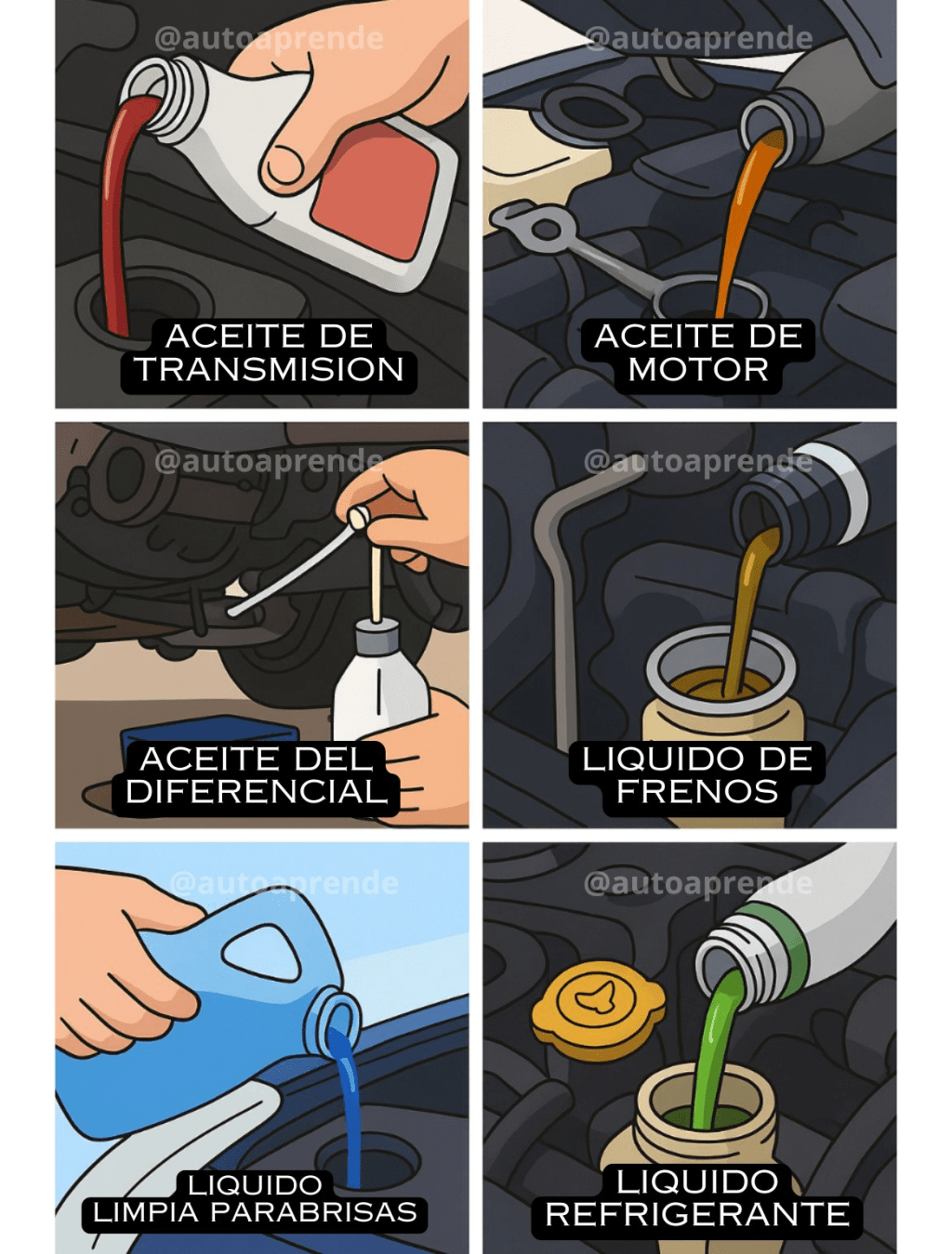 @autoaprende
ACEITE DE TRANSMISION

@autoaprende
ACEITE DE MOTOR

@autoaprende
ACEITE DEL DIFERENCIAL

@autoaprende
LIQUIDO DE FRENOS

@autoaprende
LIQUIDO LIMPIA PARABRISAS

@autoaprende
LIQUIDO REFRIGERANTE